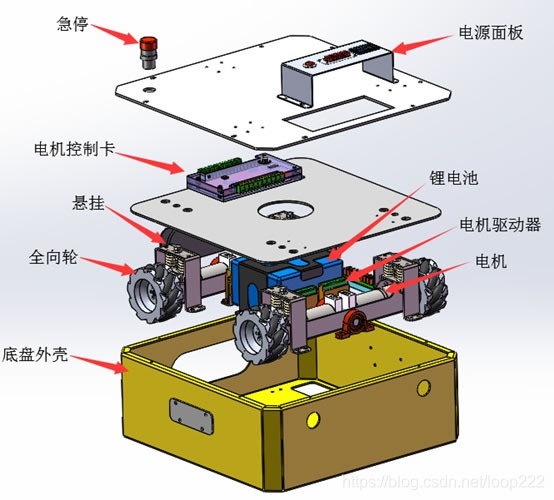 急停

电源面板

电机控制卡

锂电池

悬挂

电机驱动器

全向轮

电机

底盘外壳

https://blog.csdn.net/loop222